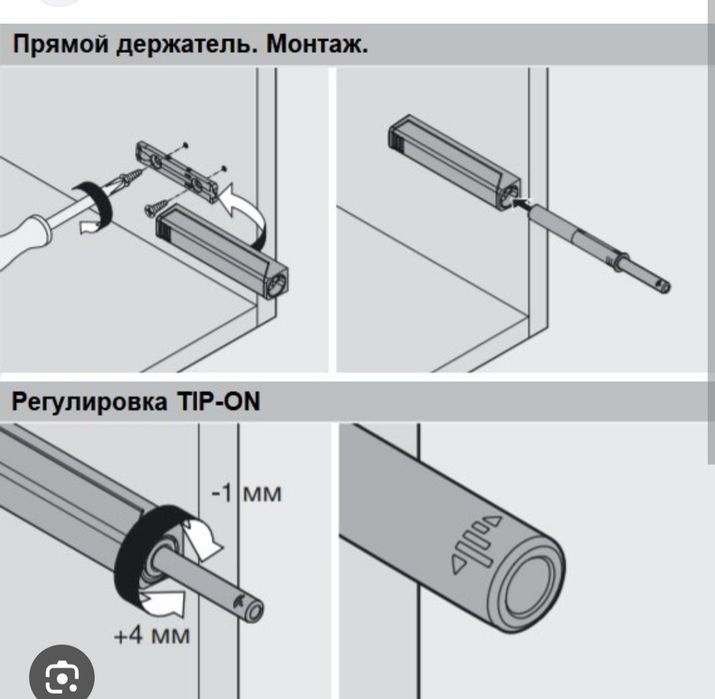 Прямой держатель. Монтаж.

Регулировка TIP-ON

-1 мм

+4 мм