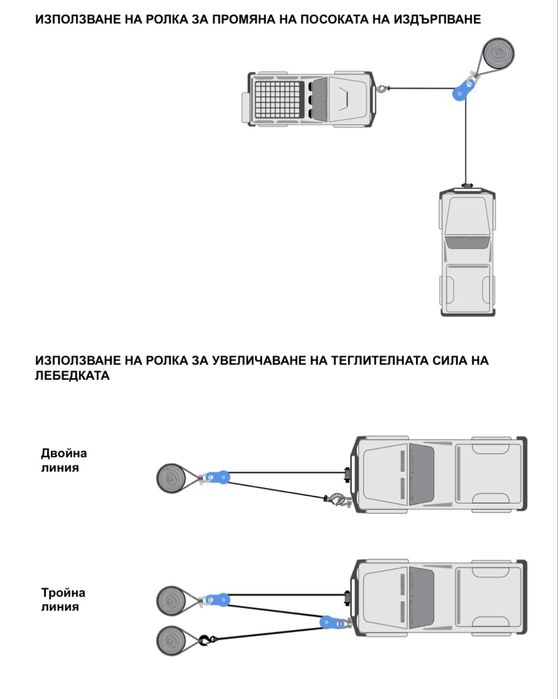 ИЗПОЛЗВАНЕ НА РОЛКА ЗА ПРОМЯНА НА ПОСОКАТА НА ИЗДЪРПВАНЕ

ИЗПОЛЗВАНЕ НА РОЛКА ЗА УВЕЛИЧАВАНЕ НА ТЕГЛИТЕЛНАТА СИЛА НА ЛЕБЕДКАТА

Двойна линия

Тройна линия