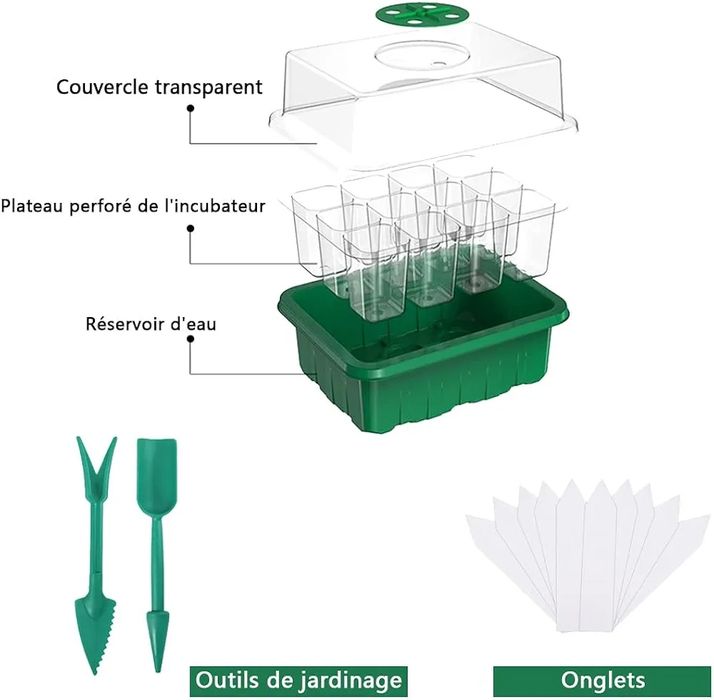 Couvercle transparent

Plateau perforé de l'incubateur

Réservoir d'eau

Outils de jardinage

Onglets