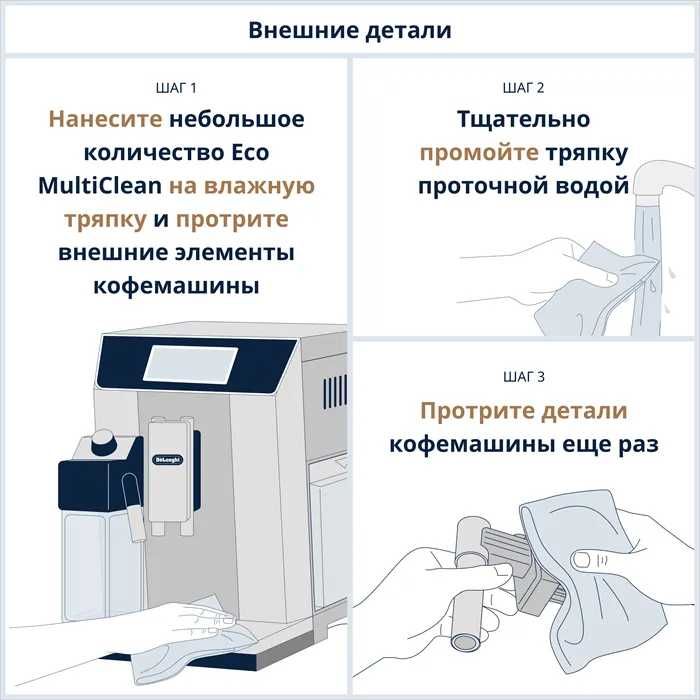 Внешние детали

ШАГ 1

Нанесите небольшое количество Eco MultiClean на влажную тряпку и протрите внешние элементы кофемашины

DeLonghi

ШАГ 2

Тщательно промойте тряпку проточной водой

ШАГ 3

Протрите детали кофемашины еще раз