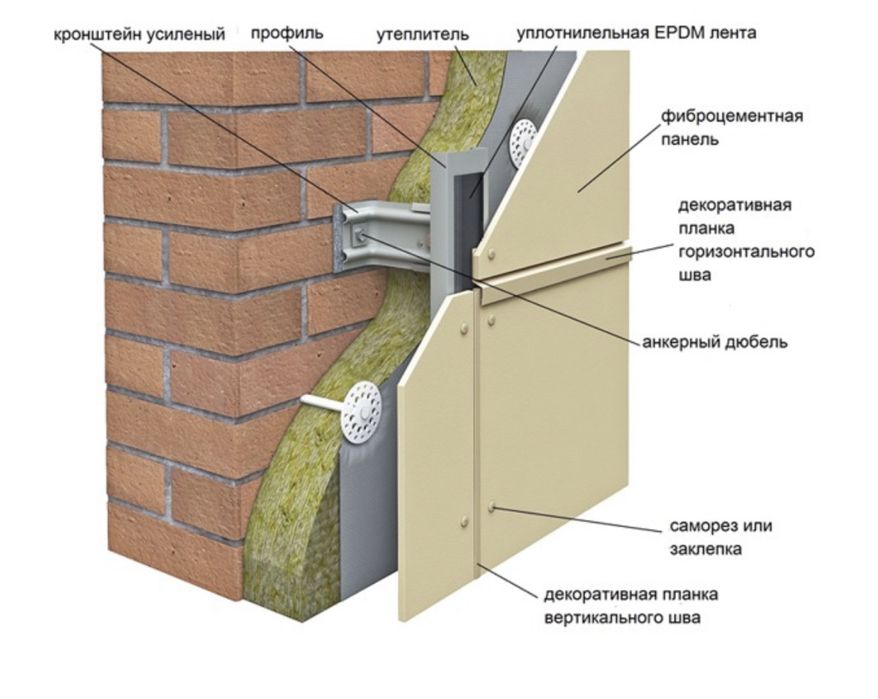 кронштейн усиленый

профиль

утеплитель

уплотнилельная EPDM лента

фиброцементная панель

декоративная планка горизонтального шва

анкерный дюбель

саморез или заклепка

декоративная планка вертикального шва