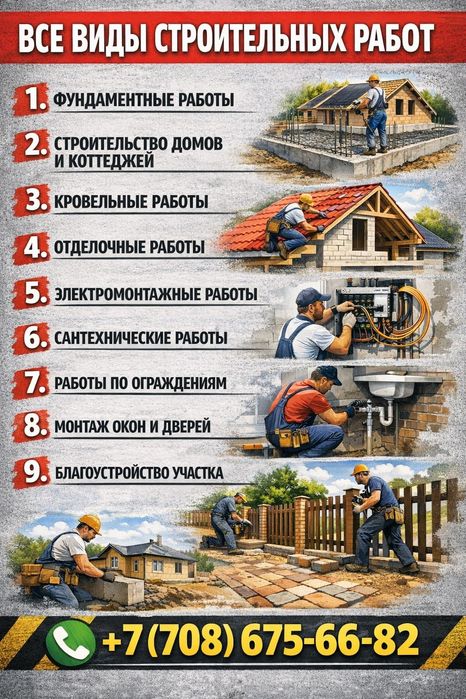 ВСЕ ВИДЫ СТРОИТЕЛЬНЫХ РАБОТ

1. ФУНДАМЕНТНЫЕ РАБОТЫ

2. СТРОИТЕЛЬСТВО ДОМОВ И КОТТЕДЖЕЙ

3. КРОВЕЛЬНЫЕ РАБОТЫ

4. ОТДЕЛОЧНЫЕ РАБОТЫ

5. ЭЛЕКТРОМОНТАЖНЫЕ РАБОТЫ

6. САНТЕХНИЧЕСКИЕ РАБОТЫ

7. РАБОТЫ ПО ОГРАЖДЕНИЯМ

8. МОНТАЖ ОКОН И ДВЕРЕЙ

9. БЛАГОУСТРОЙСТВО УЧАСТКА

+7 (708) 675-66-82