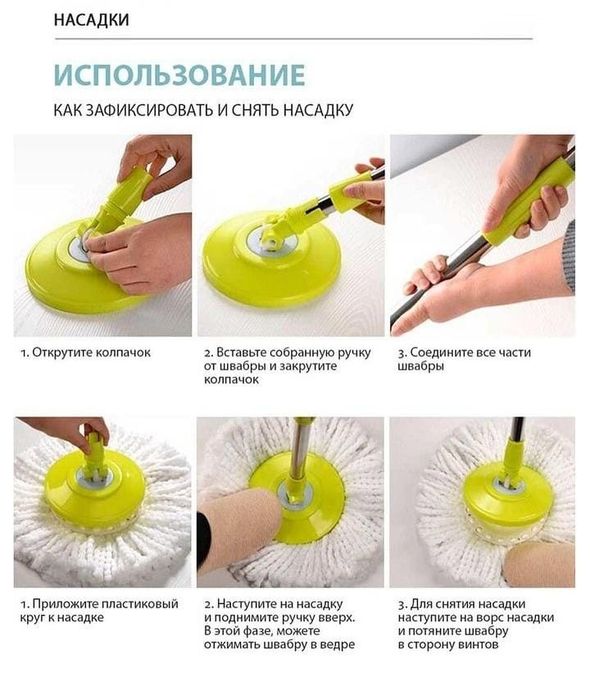 НАСАДКИ

ИСПОЛЬЗОВАНИЕ

КАК ЗАФИКСИРОВАТЬ И СНЯТЬ НАСАДКУ

1. Открутите колпачок

2. Вставьте собранную ручку от швабры и закрутите колпачок

3. Соедините все части швабры

1. Приложите пластиковый круг к насадке

2. Наступите на насадку и поднимите ручку вверх. В этой фазе, можете отжимать швабру в ведре

3. Для снятия насадки наступите на ворс насадки и потяните швабру в сторону винтов