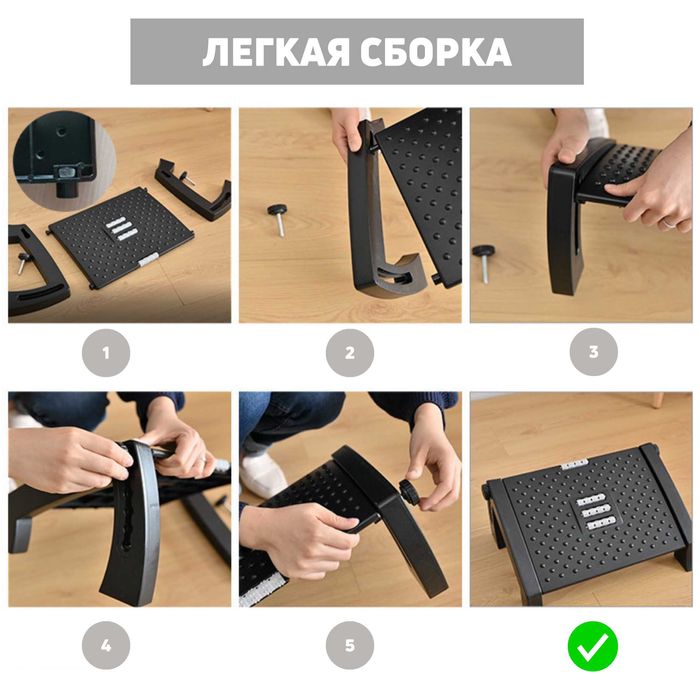 ЛЕГКАЯ СБОРКА

1

2

3

4

5