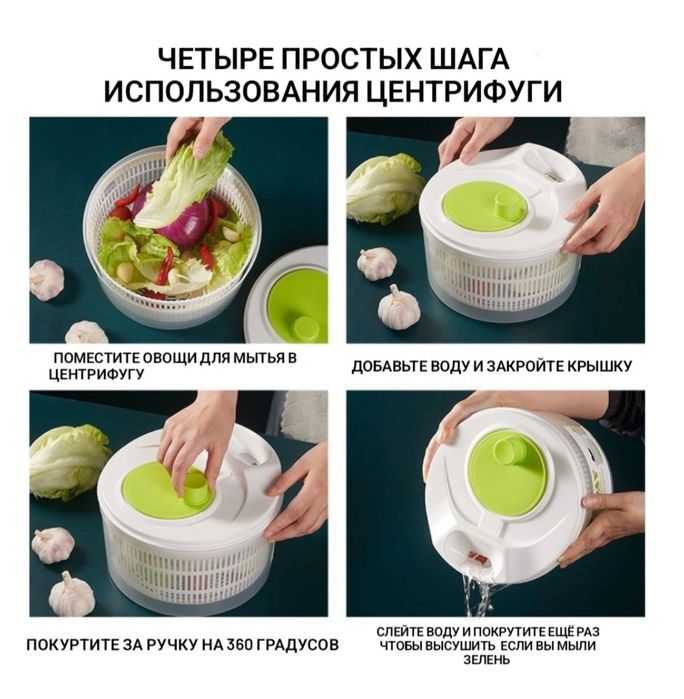 ЧЕТЫРЕ ПРОСТЫХ ШАГА ИСПОЛЬЗОВАНИЯ ЦЕНТРИФУГИ

ПОМЕСТИТЕ ОВОЩИ ДЛЯ МЫТЬЯ В ЦЕНТРИФУГУ

ДОБАВЬТЕ ВОДУ И ЗАКРОЙТЕ КРЫШКУ

ПОКУРТИТЕ ЗА РУЧКУ НА 360 ГРАДУСОВ

СЛЕЙТЕ ВОДУ И ПОКРУТИТЕ ЕЩЁ РАЗ ЧТОБЫ ВЫСУШИТЬ ЕСЛИ ВЫ МЫЛИ ЗЕЛЕНЬ