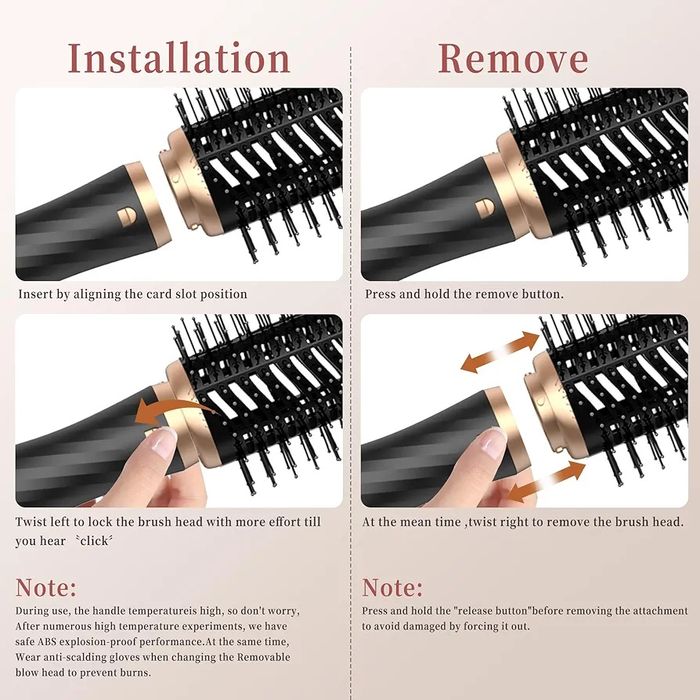 Installation

Insert by aligning the card slot position

Twist left to lock the brush head with more effort till you hear "click"

Note:
During use, the handle temperatureis high, so don't worry, After numerous high temperature experiments, we have safe ABS explosion-proof performance.At the same time, Wear anti-scalding gloves when changing the Removable blow head to prevent burns.

Remove

Press and hold the remove button.

At the mean time ,twist right to remove the brush head.

Note:
Press and hold the "release button"before removing the attachment to avoid damaged by forcing it out.