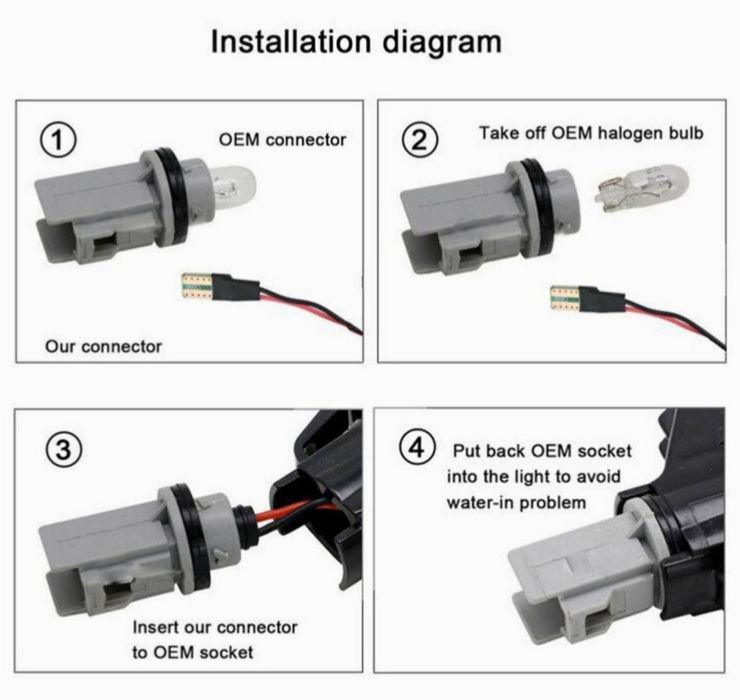 Installation diagram

1
OEM connector

Our connector

2
Take off OEM halogen bulb

3

Insert our connector to OEM socket

4
Put back OEM socket into the light to avoid water-in problem