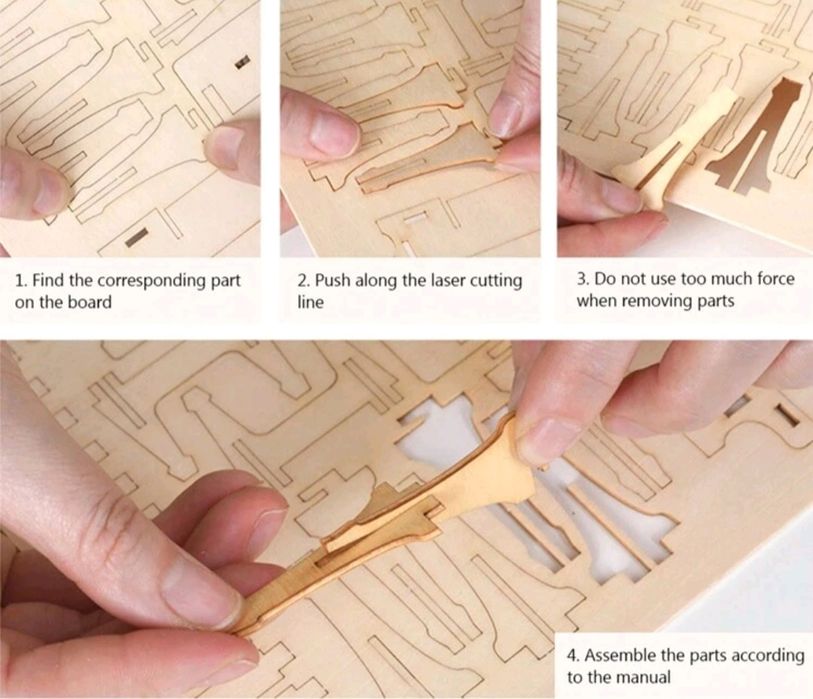 1. Find the corresponding part on the board

2. Push along the laser cutting line

3. Do not use too much force when removing parts

4. Assemble the parts according to the manual