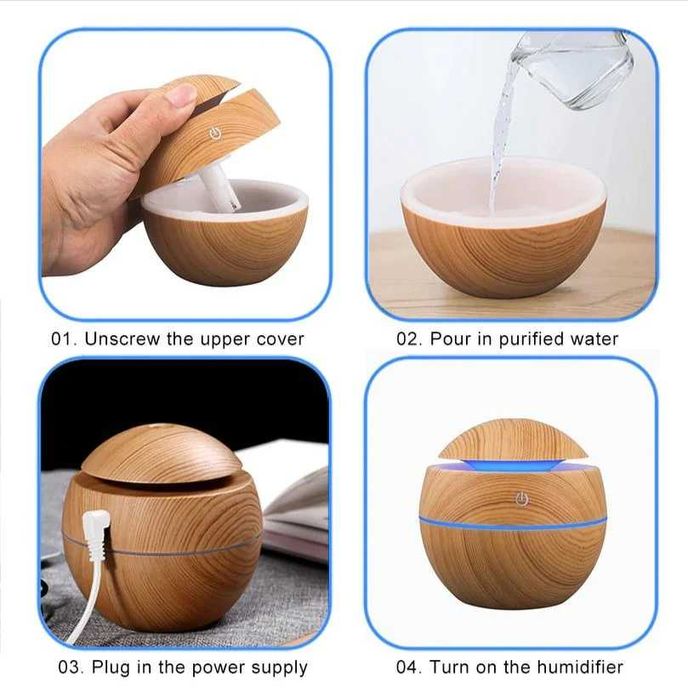 01. Unscrew the upper cover

02. Pour in purified water

03. Plug in the power supply

04. Turn on the humidifier