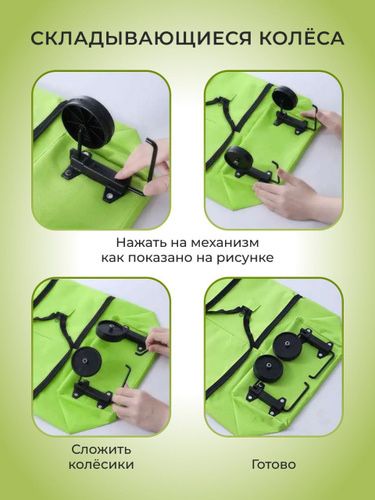 СКЛАДЫВАЮЩИЕСЯ КОЛЁСА

Нажать на механизм как показано на рисунке

Сложить колёсики

Готово