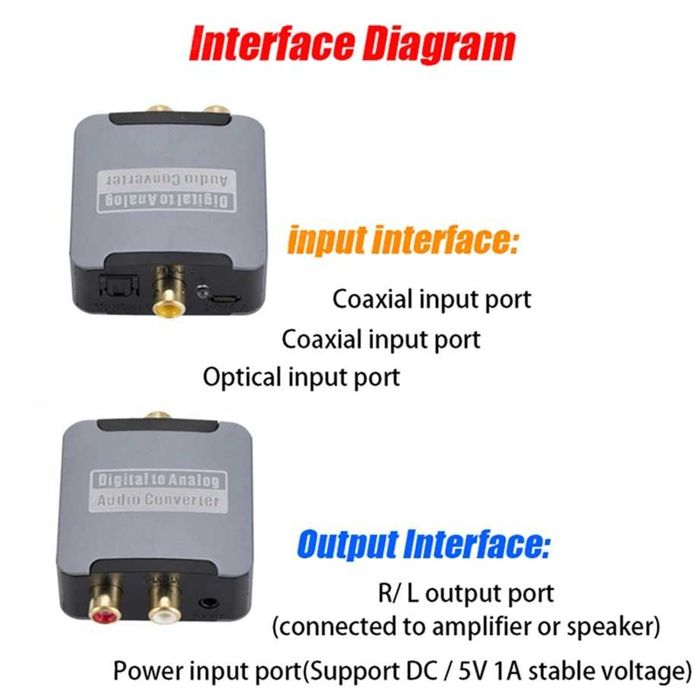 Interface Diagram

Digital to Analog
Audio Converter

input interface:

Coaxial input port

Coaxial input port

Optical input port

Digital to Analog
Audio Converter

Output Interface:

R/ L output port
(connected to amplifier or speaker)

Power input port(Support DC / 5V 1A stable voltage)