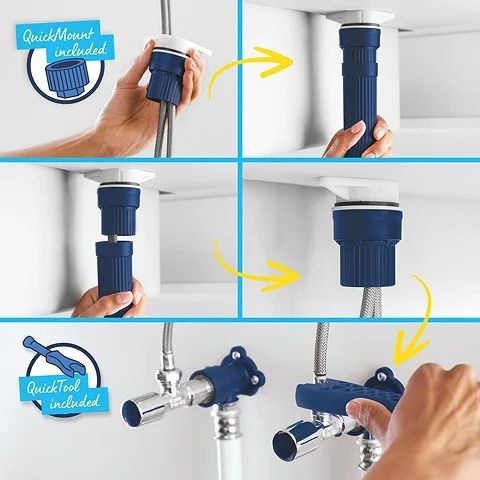 QuickMount included

QuickTool included