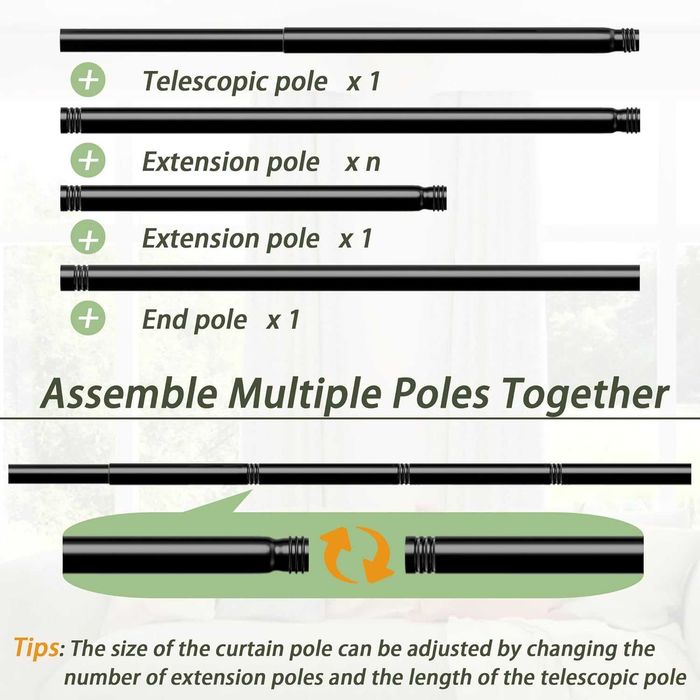 Telescopic pole x 1

Extension pole x n

Extension pole x 1

End pole x 1

Assemble Multiple Poles Together

Tips: The size of the curtain pole can be adjusted by changing the number of extension poles and the length of the telescopic pole