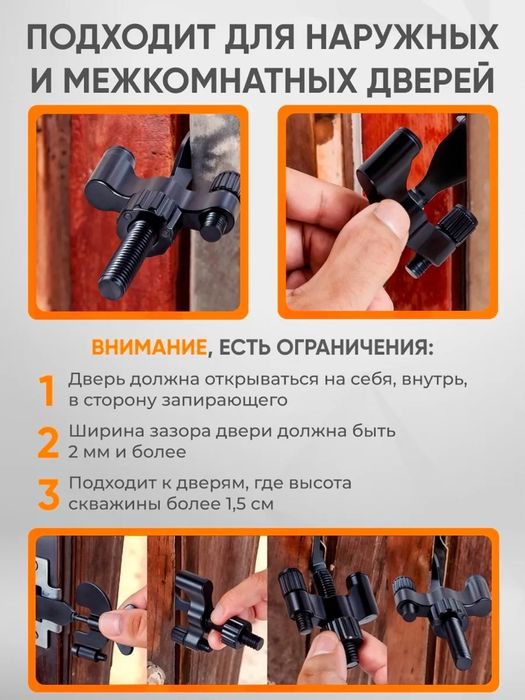 ПОДХОДИТ ДЛЯ НАРУЖНЫХ И МЕЖКОМНАТНЫХ ДВЕРЕЙ

ВНИМАНИЕ, ЕСТЬ ОГРАНИЧЕНИЯ:

1 Дверь должна открываться на себя, внутрь, в сторону запирающего

2 Ширина зазора двери должна быть 2 мм и более

3 Подходит к дверям, где высота скважины более 1,5 см