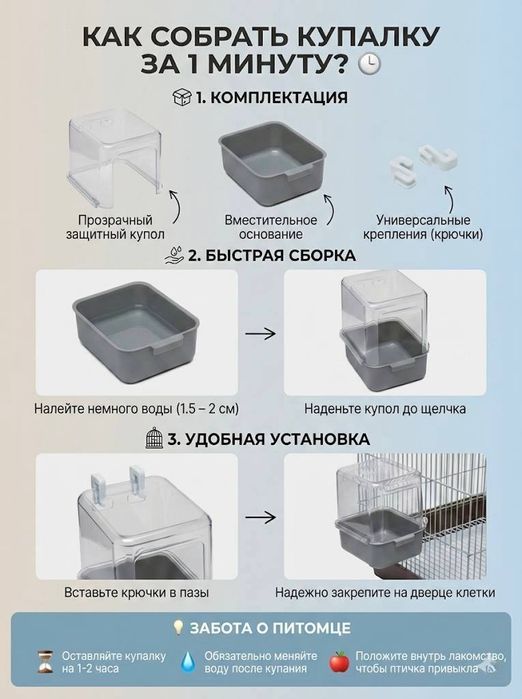 КАК СОБРАТЬ КУПАЛКУ ЗА 1 МИНУТУ?

1. КОМПЛЕКТАЦИЯ

Прозрачный защитный купол

Вместительное основание

Универсальные крепления (крючки)

2. БЫСТРАЯ СБОРКА

Налейте немного воды (1.5 – 2 см)

Наденьте купол до щелчка

3. УДОБНАЯ УСТАНОВКА

Вставьте крючки в пазы

Надежно закрепите на дверце клетки

ЗАБОТА О ПИТОМЦЕ

Оставляйте купалку на 1-2 часа

Обязательно меняйте воду после купания

Положите внутрь лакомство, чтобы птичка привыкла