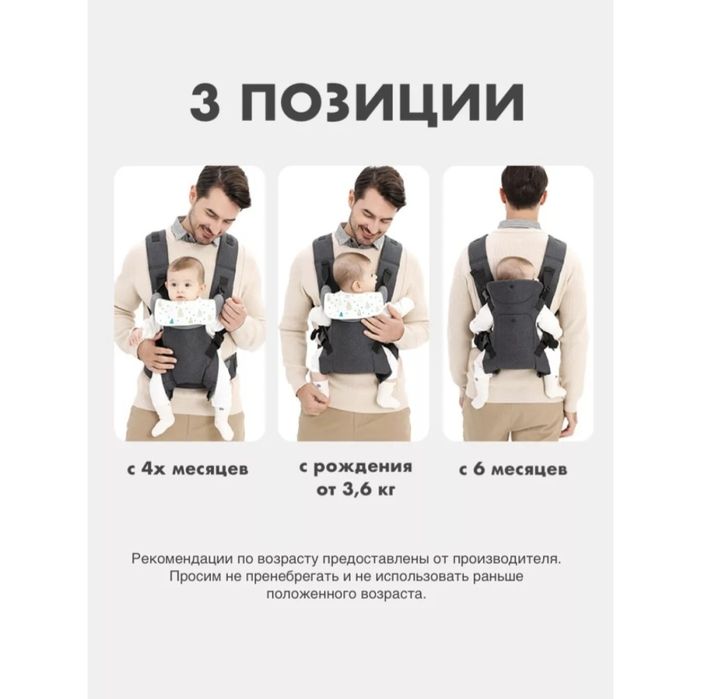 3 ПОЗИЦИИ

с 4х месяцев

с рождения от 3,6 кг

с 6 месяцев

Рекомендации по возрасту предоставлены от производителя. Просим не пренебрегать и не использовать раньше положенного возраста.