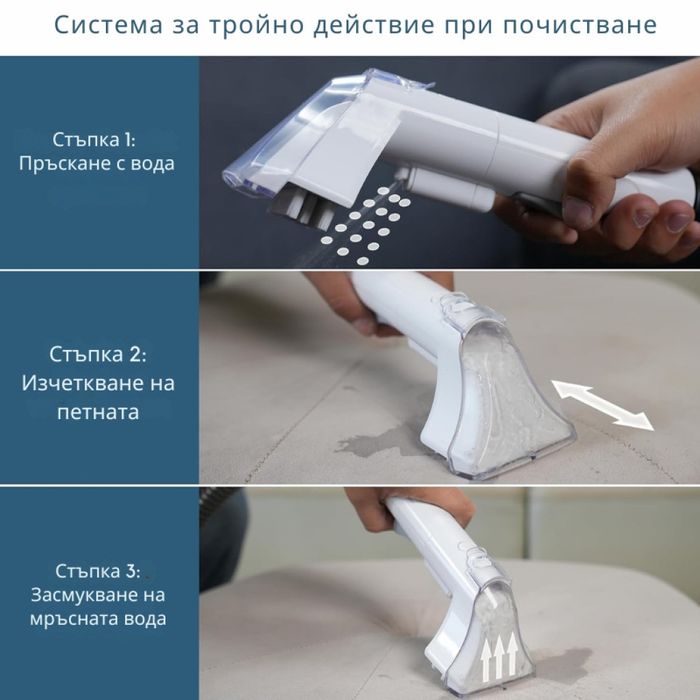 Система за тройно действие при почистване

Стъпка 1:
Пръскане с вода

Стъпка 2:
Изчеткване на петната

Стъпка 3:
Засмукване на мръсната вода