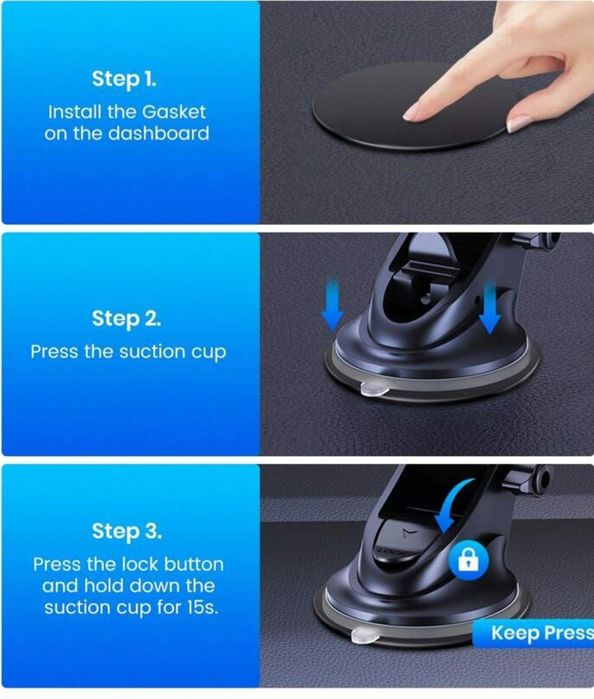 Step 1.
Install the Gasket on the dashboard

Step 2.
Press the suction cup

Step 3.
Press the lock button and hold down the suction cup for 15s.

Keep Press