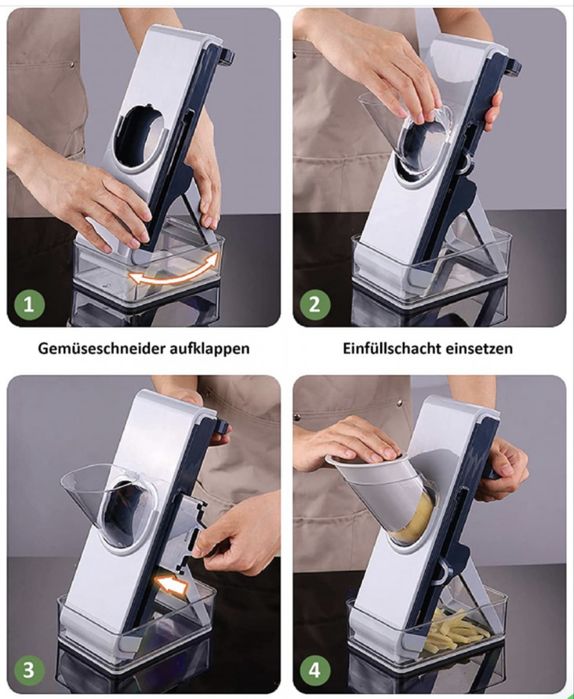 1

2

Gemüseschneider aufklappen

Einfüllschacht einsetzen

3

4