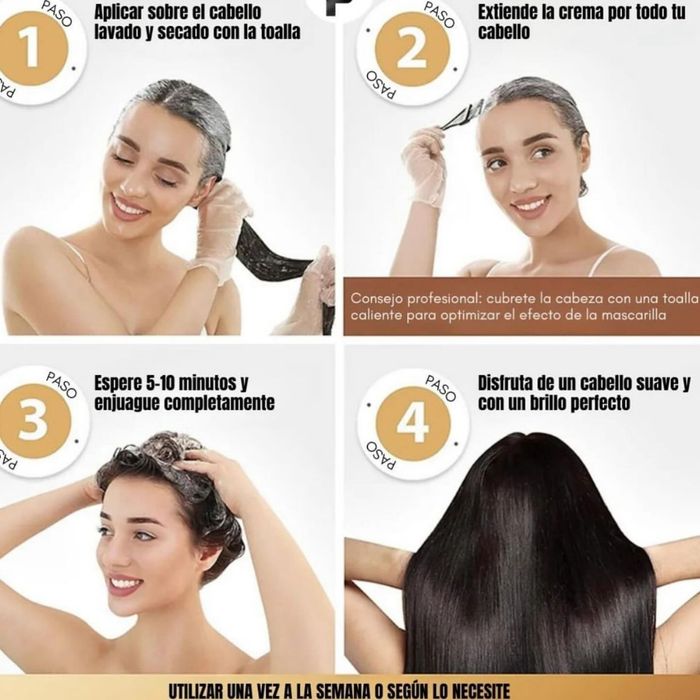 PASO 1 PASO

Aplicar sobre el cabello lavado y secado con la toalla

PASO 2 PASO

Extiende la crema por todo tu cabello

Consejo profesional: cubrete la cabeza con una toalla caliente para optimizar el efecto de la mascarilla

PASO 3 PASO

Espere 5-10 minutos y enjuague completamente

PASO 4 PASO

Disfruta de un cabello suave y con un brillo perfecto

UTILIZAR UNA VEZ A LA SEMANA O SEGÚN LO NECESITE