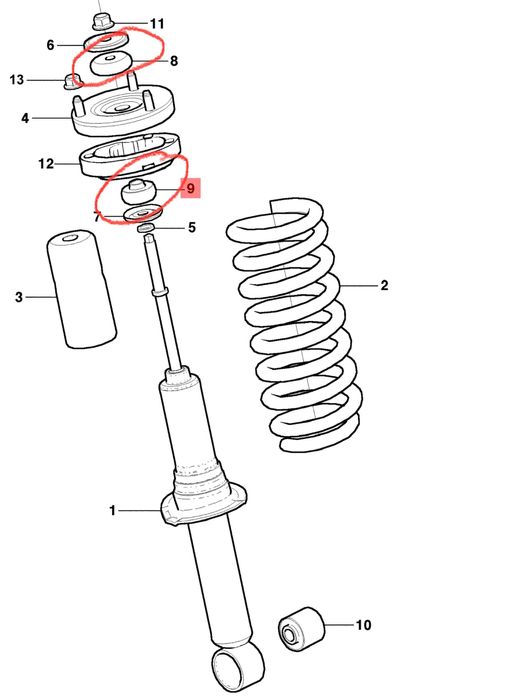 11
6
8
13
4
12
9
7
5
3
2
1
10