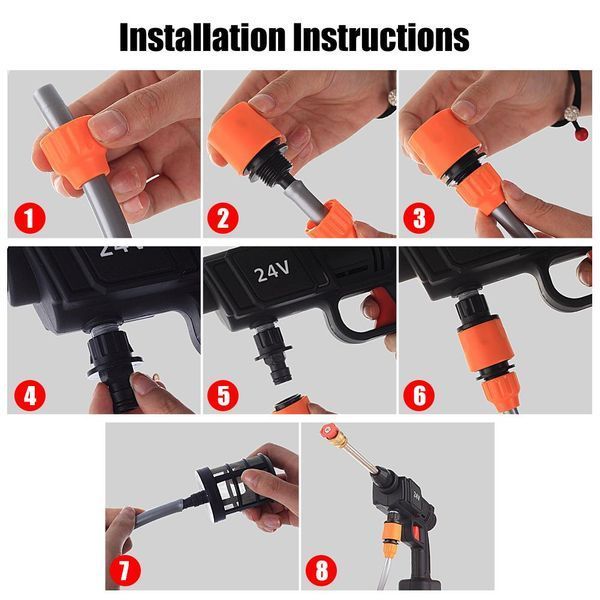 Installation Instructions

1

2

3

24V

4

24V

5

6

7

24V

8