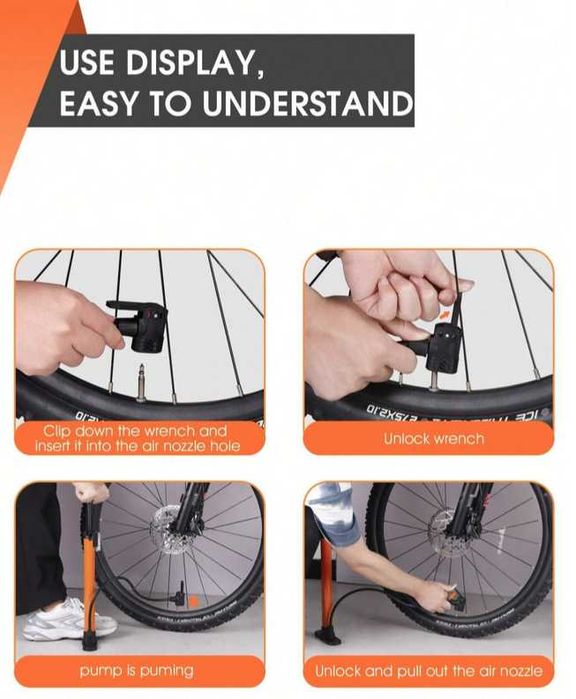 USE DISPLAY,
EASY TO UNDERSTAND

Clip down the wrench and insert it into the air nozzle hole

Unlock wrench

pump is puming

Unlock and pull out the air nozzle