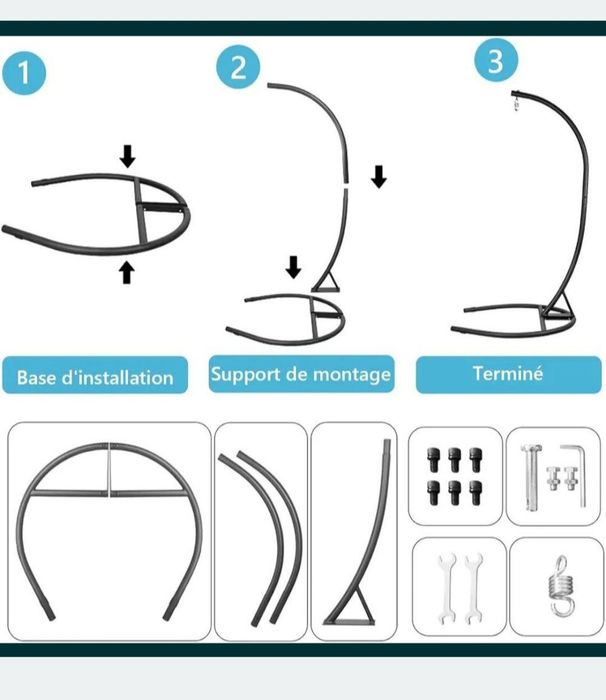 1

2

3

Base d'installation

Support de montage

Terminé