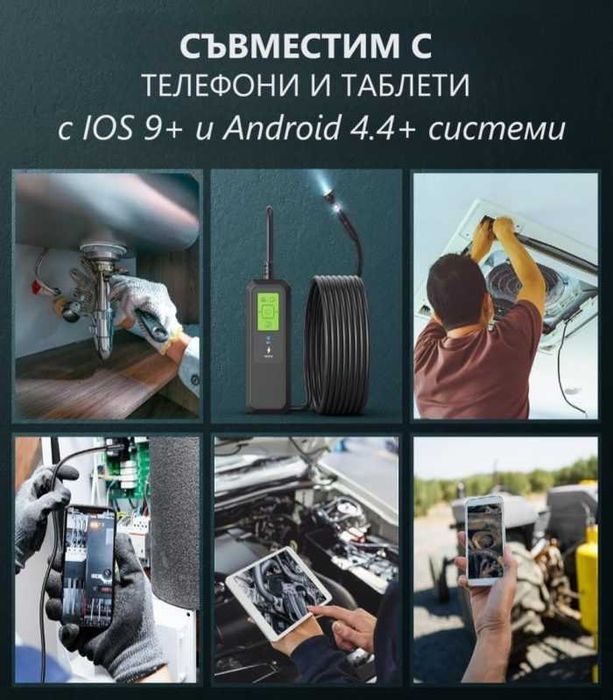 СЪВМЕСТИМ С
ТЕЛЕФОНИ И ТАБЛЕТИ
с IOS 9+ и Android 4.4+ системи