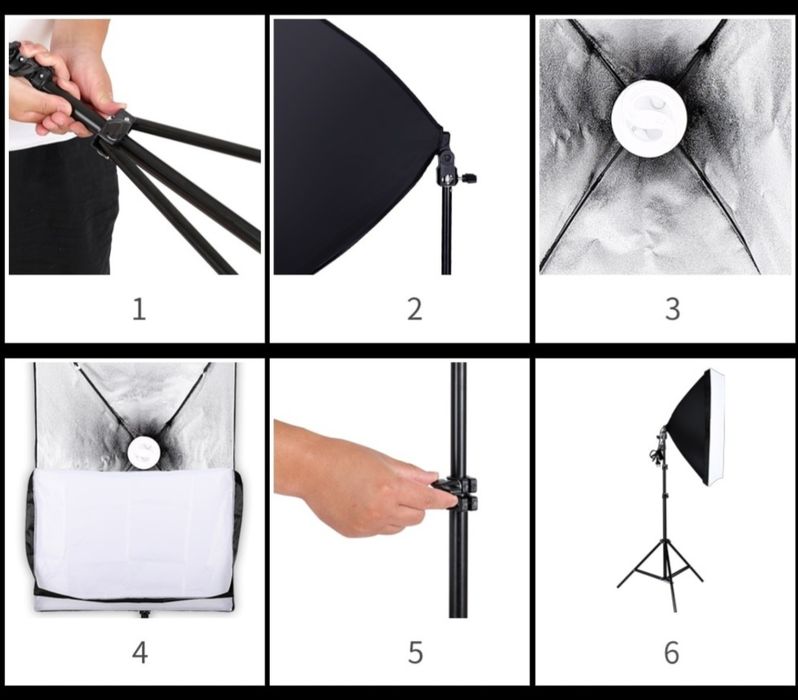 1

2

3

4

5

6