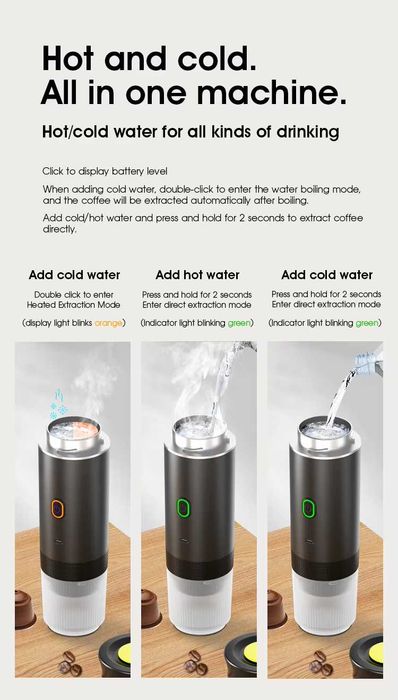 Hot and cold.
All in one machine.

Hot/cold water for all kinds of drinking

Click to display battery level

When adding cold water, double-click to enter the water boiling mode, and the coffee will be extracted automatically after boiling.

Add cold/hot water and press and hold for 2 seconds to extract coffee directly.

Add cold water
Double click to enter Heated Extraction Mode
(display light blinks orange)

Add hot water
Press and hold for 2 seconds Enter direct extraction mode
(Indicator light blinking green)

Add cold water
Press and hold for 2 seconds Enter direct extraction mode
(Indicator light blinking green)