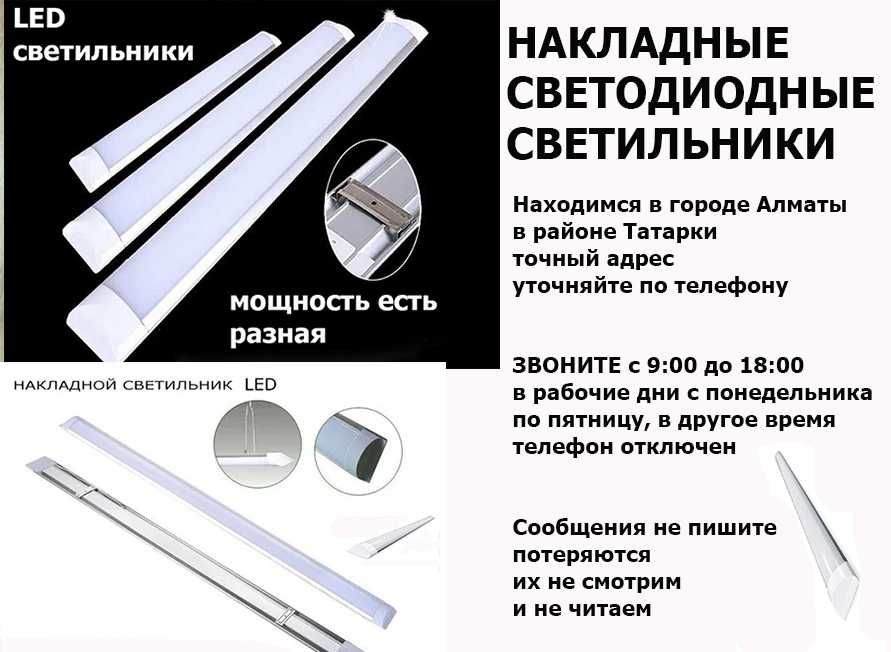 LED
светильники

мощность есть разная

НАКЛАДНОЙ СВЕТИЛЬНИК LED

НАКЛАДНЫЕ СВЕТОДИОДНЫЕ СВЕТИЛЬНИКИ

Находимся в городе Алматы в районе Татарки точный адрес уточняйте по телефону

ЗВОНИТЕ с 9:00 до 18:00 в рабочие дни с понедельника по пятницу, в другое время телефон отключен

Сообщения не пишите потеряются их не смотрим и не читаем