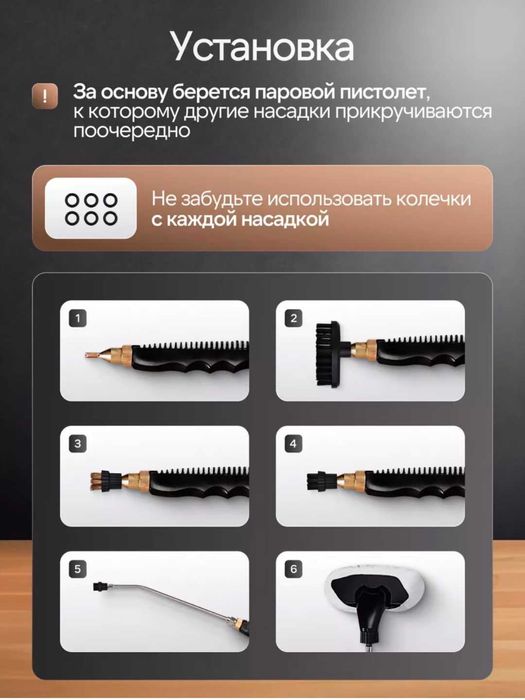 Установка

!

За основу берется паровой пистолет, к которому другие насадки прикручиваются поочередно

Не забудьте использовать колечки с каждой насадкой

1

2

3

4

5

6