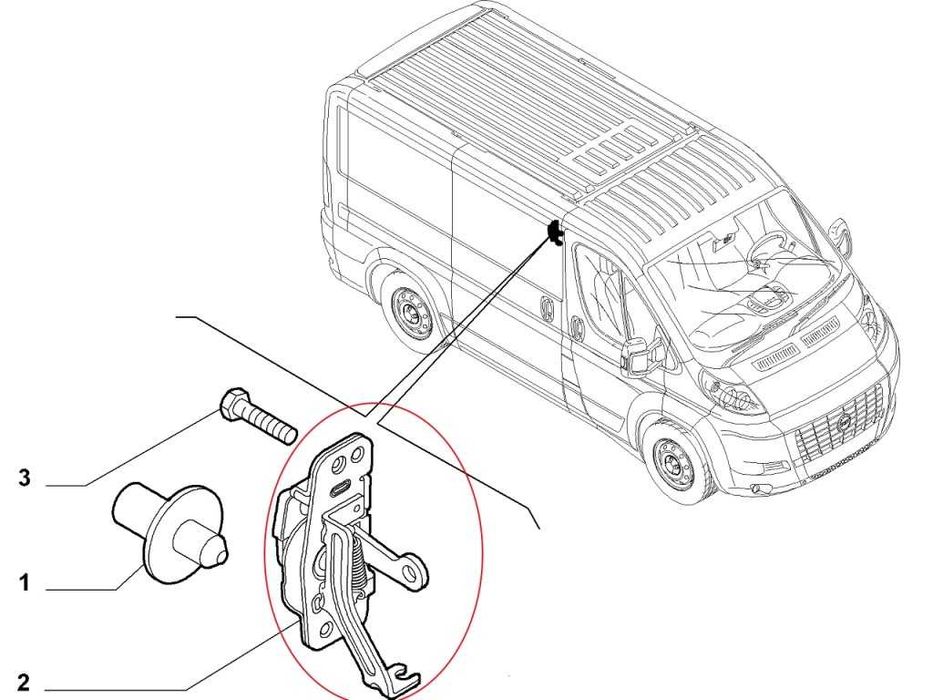 3

1

2