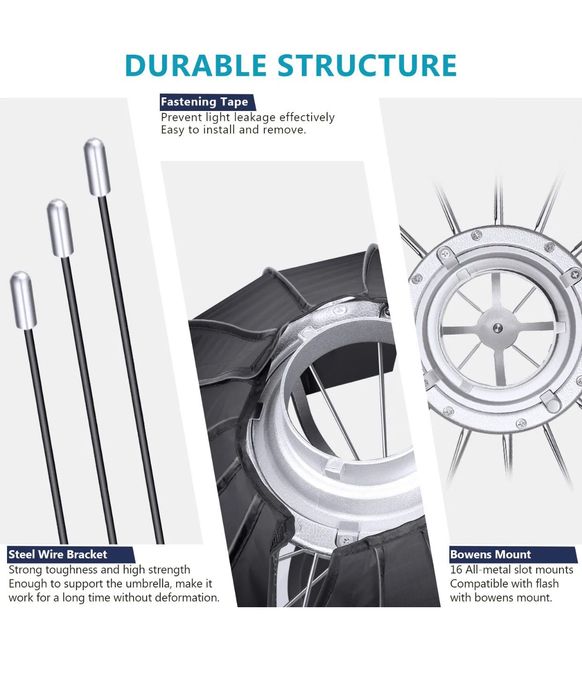 DURABLE STRUCTURE

Fastening Tape
Prevent light leakage effectively
Easy to install and remove.

Steel Wire Bracket
Strong toughness and high strength
Enough to support the umbrella, make it work for a long time without deformation.

Bowens Mount
16 All-metal slot mounts
Compatible with flash with bowens mount.