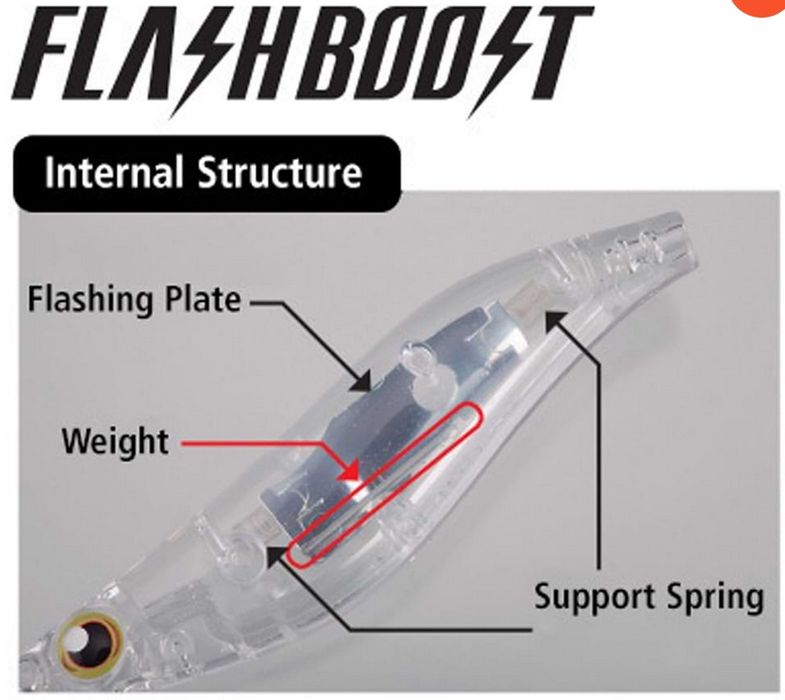 FLASHBOOST

Internal Structure

Flashing Plate

Weight

Support Spring