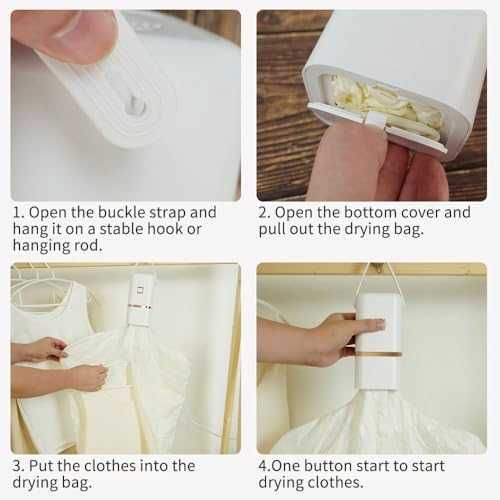 1. Open the buckle strap and hang it on a stable hook or hanging rod.

2. Open the bottom cover and pull out the drying bag.

3. Put the clothes into the drying bag.

4.One button start to start drying clothes.