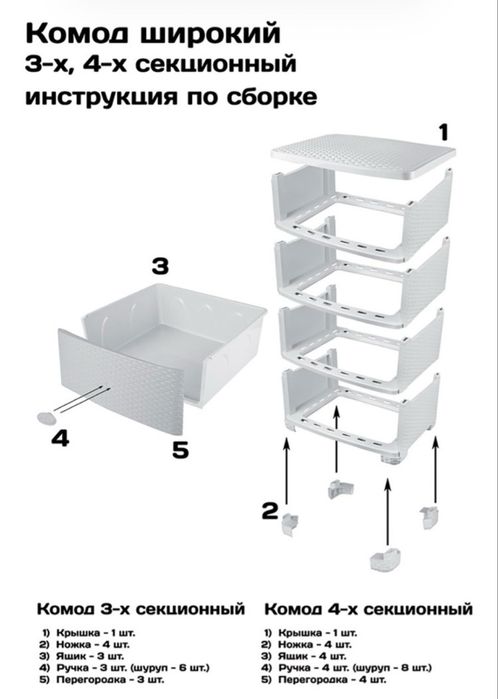 Комод широкий
3-х, 4-х секционный
инструкция по сборке

1

3

4

5

2

Комод 3-х секционный

1) Крышка - 1 шт.
2) Ножка - 4 шт.
3) Ящик - 3 шт.
4) Ручка - 3 шт. (шуруп - 6 шт.)
5) Перегородка - 3 шт.

Комод 4-х секционный

1) Крышка - 1 шт.
2) Ножка - 4 шт.
3) Ящик - 4 шт.
4) Ручка - 4 шт. (шуруп - 8 шт.)
5) Перегородка - 4 шт.