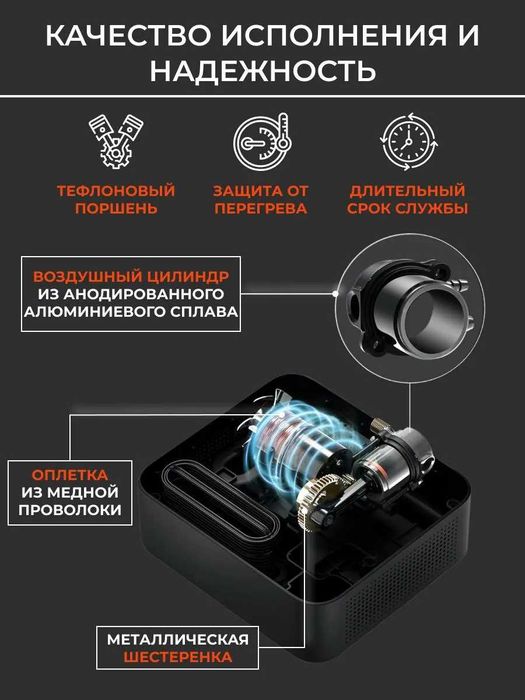 КАЧЕСТВО ИСПОЛНЕНИЯ И НАДЕЖНОСТЬ

ТЕФЛОНОВЫЙ ПОРШЕНЬ

ЗАЩИТА ОТ ПЕРЕГРЕВА

ДЛИТЕЛЬНЫЙ СРОК СЛУЖБЫ

ВОЗДУШНЫЙ ЦИЛИНДР ИЗ АНОДИРОВАННОГО АЛЮМИНИЕВОГО СПЛАВА

ОПЛЕТКА ИЗ МЕДНОЙ ПРОВОЛОКИ

МЕТАЛЛИЧЕСКАЯ ШЕСТЕРЕНКА