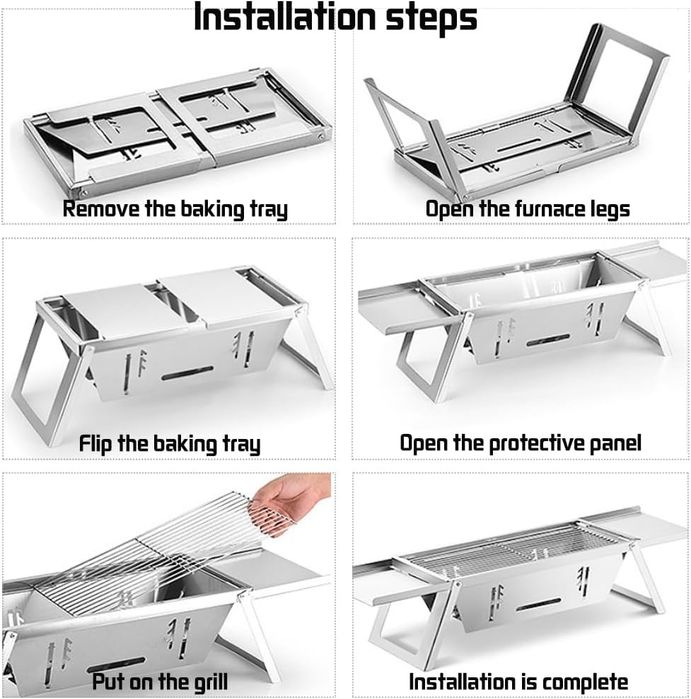 Installation steps

Remove the baking tray

Open the furnace legs

Flip the baking tray

Open the protective panel

Put on the grill

Installation is complete