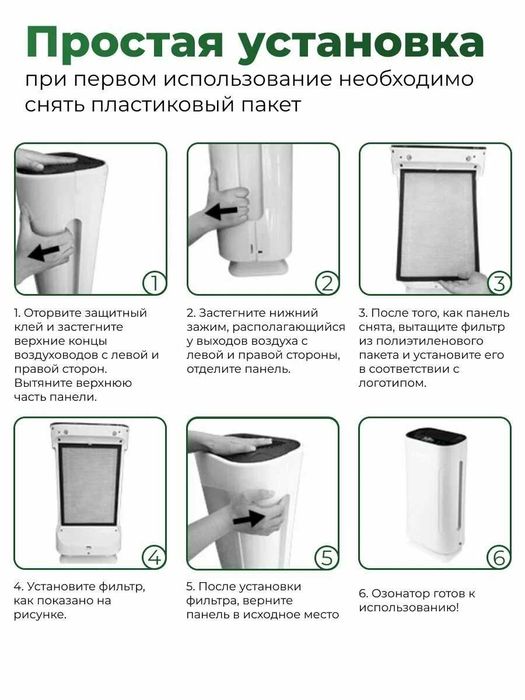 Простая установка
при первом использование необходимо снять пластиковый пакет

1

2

3

1. Оторвите защитный клей и застегните верхние концы воздуховодов с левой и правой сторон. Вытяните верхнюю часть панели.

2. Застегните нижний зажим, располагающийся у выходов воздуха с левой и правой стороны, отделите панель.

3. После того, как панель снята, вытащите фильтр из полиэтиленового пакета и установите его в соответствии с логотипом.

4

5

6

4. Установите фильтр, как показано на рисунке.

5. После установки фильтра, верните панель в исходное место

6. Озонатор готов к использованию!