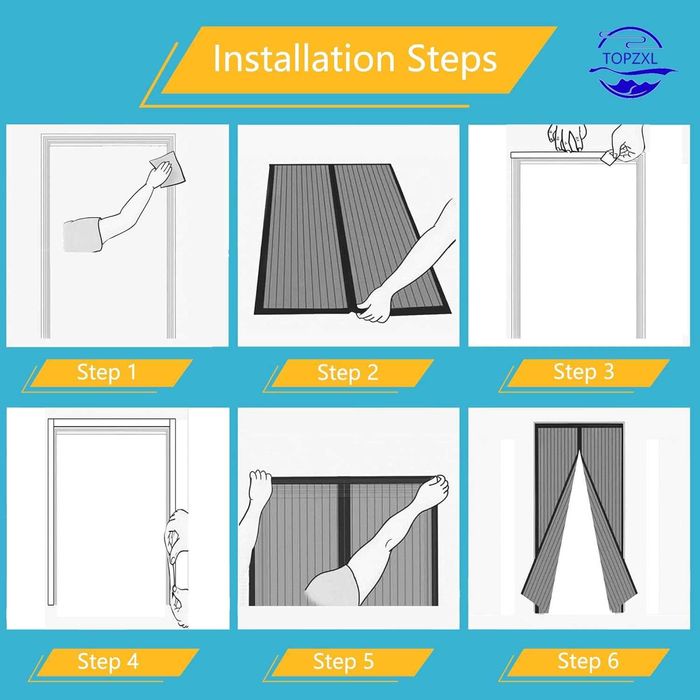 Installation Steps

TOPZXL

Step 1

Step 2

Step 3

Step 4

Step 5

Step 6