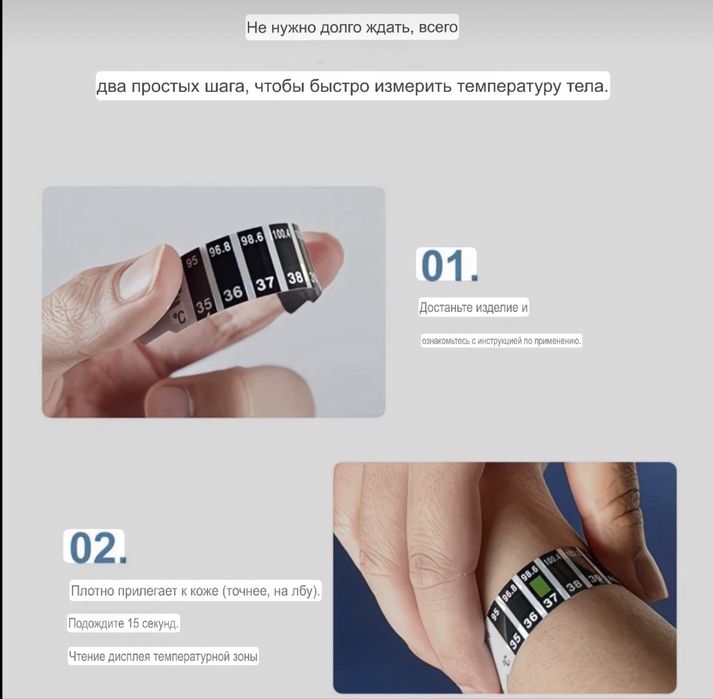 Не нужно долго ждать, всего

два простых шага, чтобы быстро измерить температуру тела.

95 96.8 98.6 100.4
°C 35 36 37 38

01.

Достаньте изделие и

ознакомьтесь с инструкцией по применению.

02.

Плотно прилегает к коже (точнее, на лбу).

Подождите 15 секунд.

Чтение дисплея температурной зоны

95 96.8 98.6 100.4
°C 35 36 37 38 39