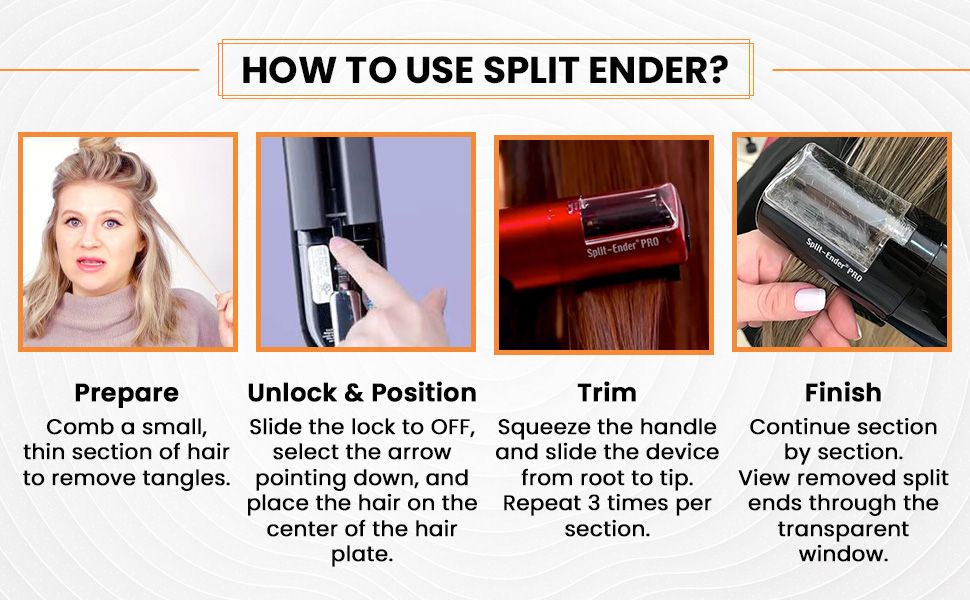 HOW TO USE SPLIT ENDER?

Split-Ender PRO

Split-Ender PRO

Prepare
Comb a small, thin section of hair to remove tangles.

Unlock & Position
Slide the lock to OFF, select the arrow pointing down, and place the hair on the center of the hair plate.

Trim
Squeeze the handle and slide the device from root to tip. Repeat 3 times per section.

Finish
Continue section by section. View removed split ends through the transparent window.