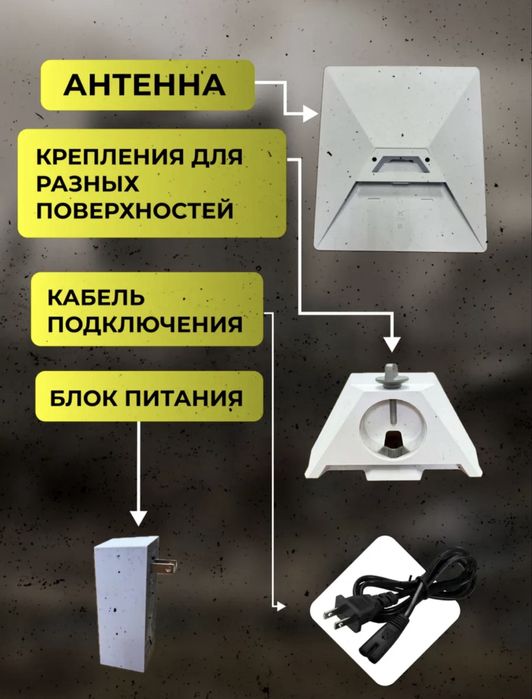 АНТЕННА

КРЕПЛЕНИЯ ДЛЯ РАЗНЫХ ПОВЕРХНОСТЕЙ

КАБЕЛЬ ПОДКЛЮЧЕНИЯ

БЛОК ПИТАНИЯ