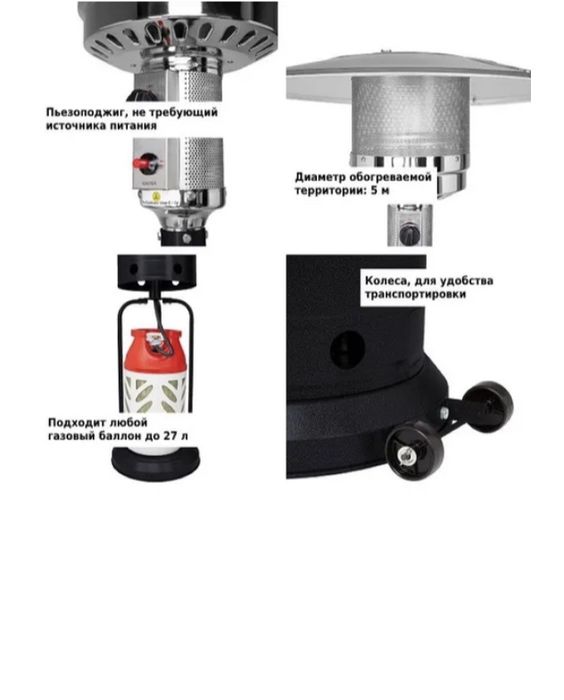 Пьезоподжиг, не требующий источника питания

Диаметр обогреваемой территории: 5 м

Колеса, для удобства транспортировки

Подходит любой газовый баллон до 27 л