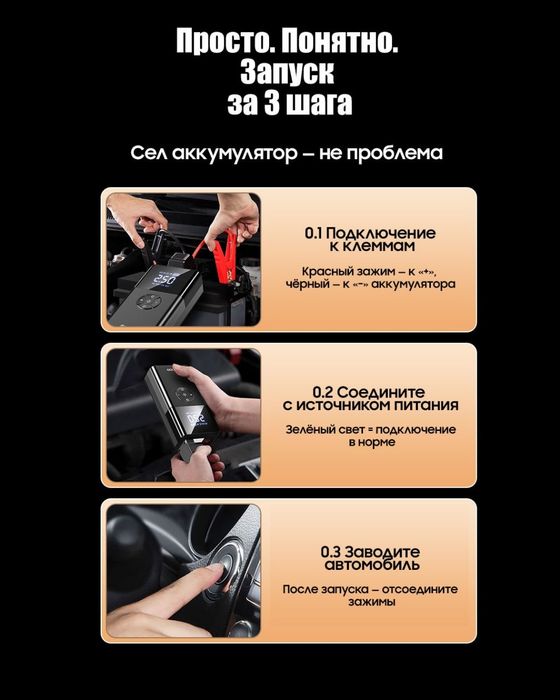 Просто. Понятно. Запуск за 3 шага

Сел аккумулятор – не проблема

250

0.1 Подключение к клеммам

Красный зажим – к «+», чёрный – к «-» аккумулятора

0.2 Соедините с источником питания

Зелёный свет = подключение в норме

0.3 Заводите автомобиль

После запуска – отсоедините зажимы