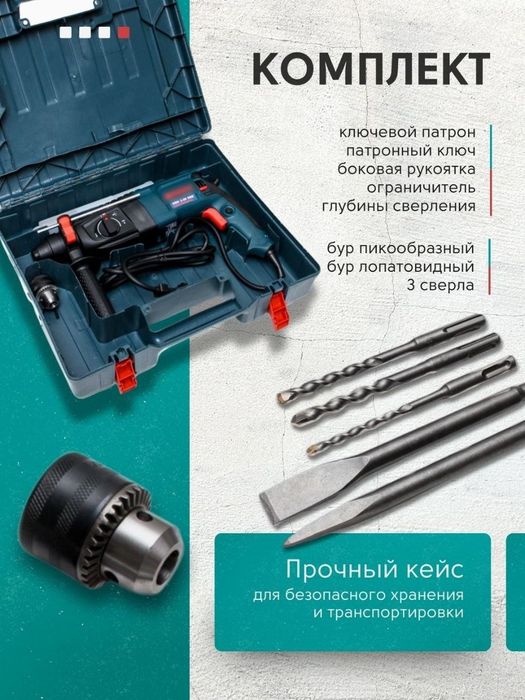 КОМПЛЕКТ

ключевой патрон
патронный ключ
боковая рукоятка
ограничитель глубины сверления

бур пикообразный
бур лопатовидный
3 сверла

Прочный кейс
для безопасного хранения и транспортировки