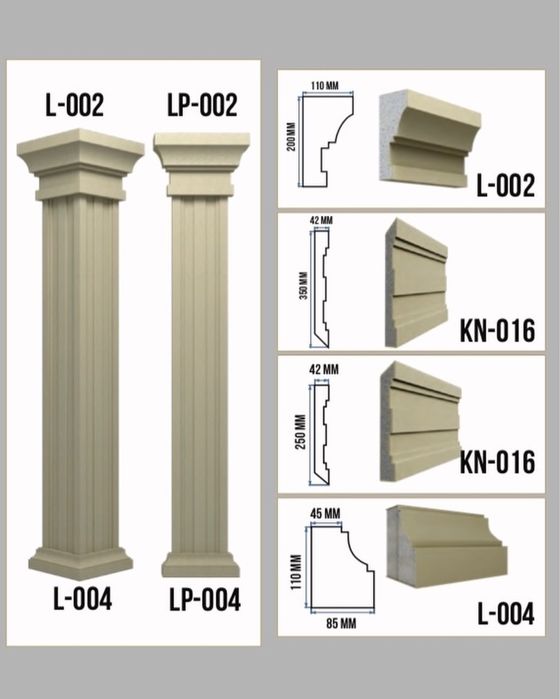 L-002
LP-002
L-004
LP-004

110 MM
200 MM
L-002

42 MM
350 MM
KN-016

42 MM
250 MM
KN-016

45 MM
110 MM
85 MM
L-004