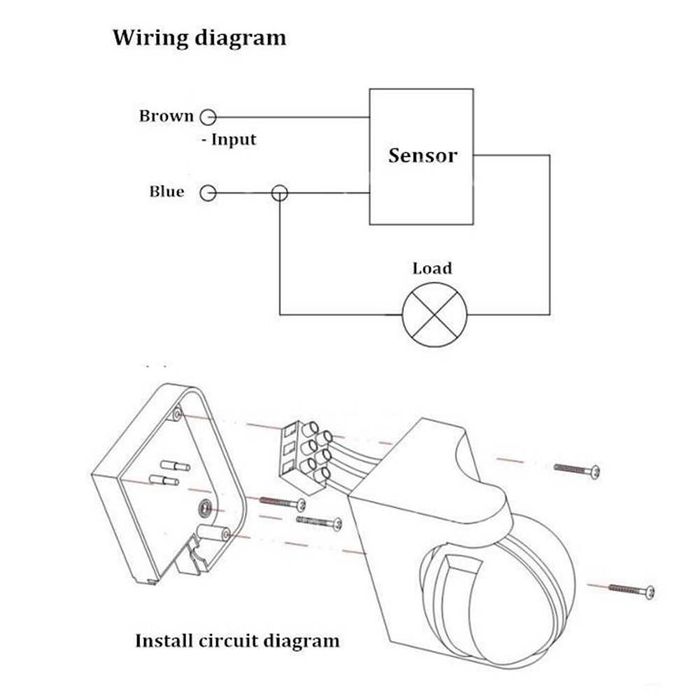 Wiring diagram

Brown
- Input

Blue

Sensor

Load

Install circuit diagram